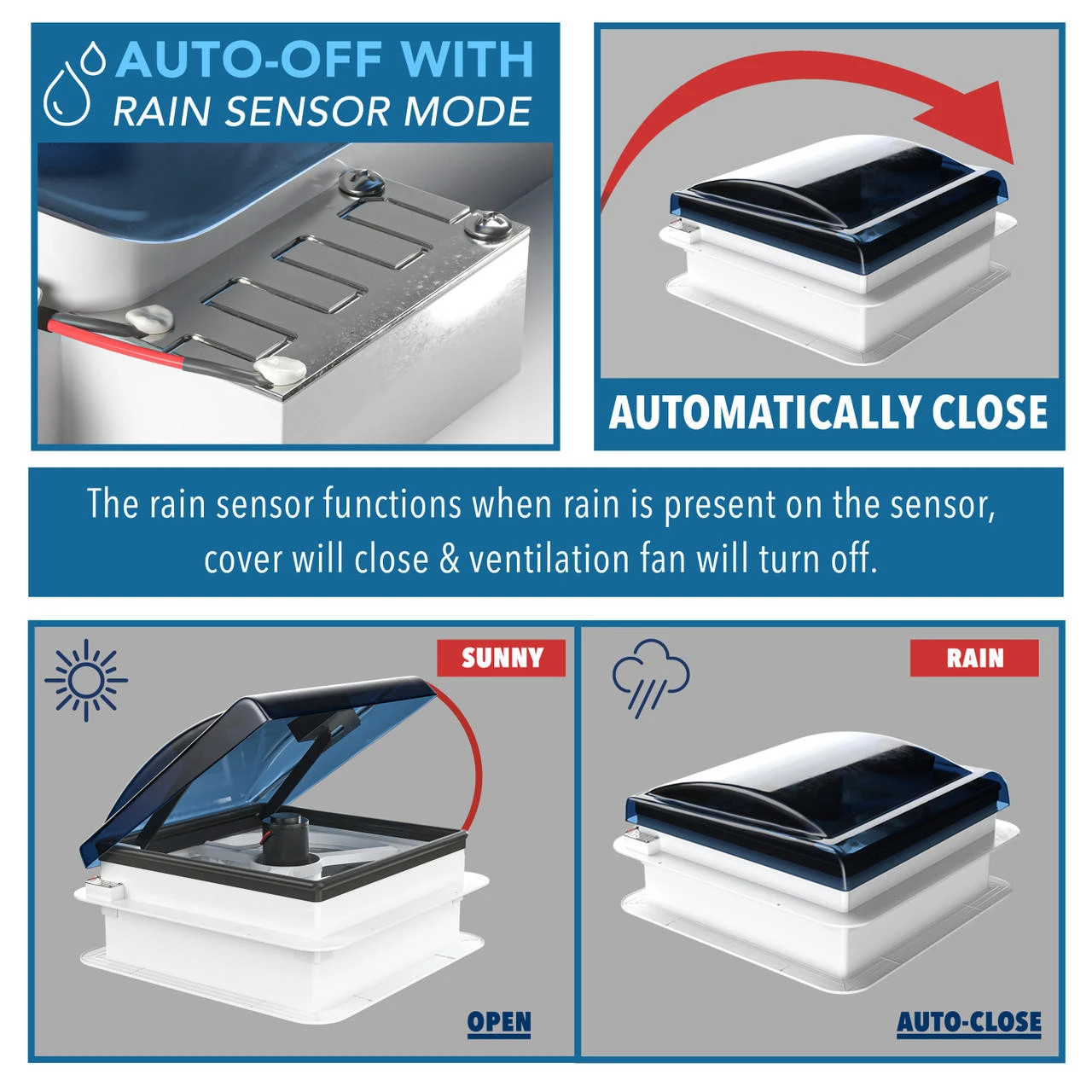 AUTO-OFF WITH
RAIN SENSOR MODE

AUTOMATICALLY CLOSE

The rain sensor functions when rain is present on the sensor, cover will close & ventilation fan will turn off.

SUNNY

OPEN

RAIN

AUTO-CLOSE